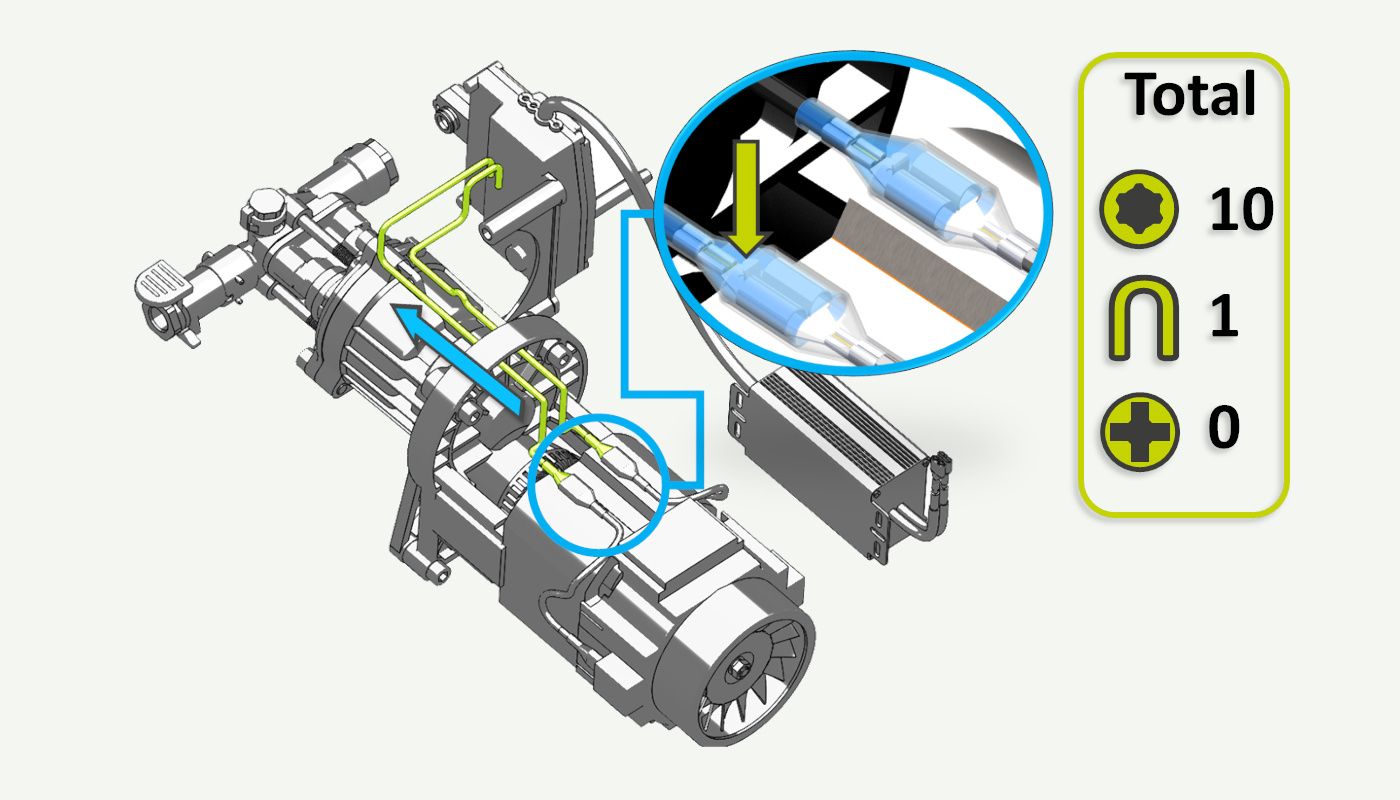 Total
10
1
0