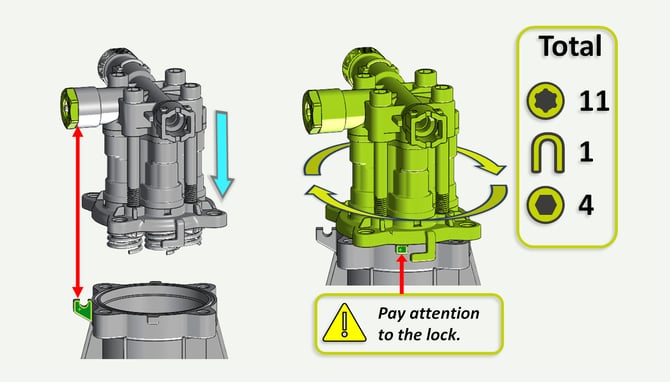 Total

11

1

4

Pay attention to the lock.