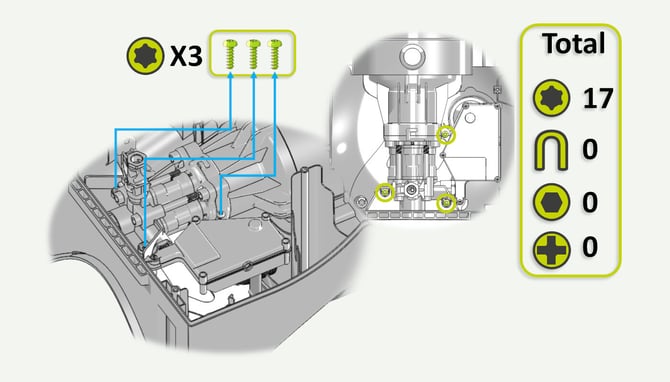 X3

Total

17

0

0

0