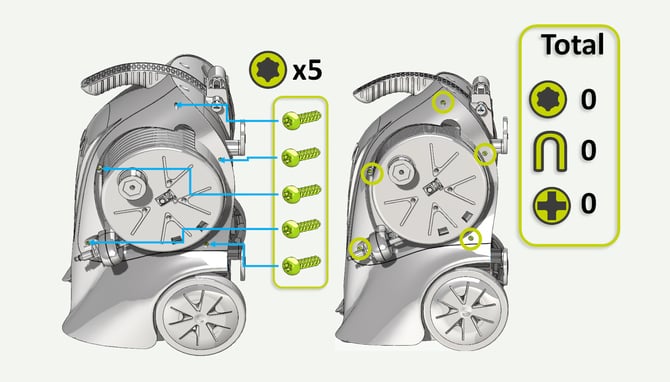 x5

Total
0
0
0