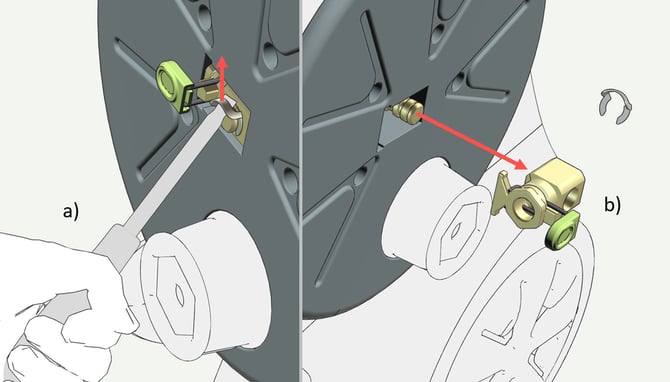 a)

b)